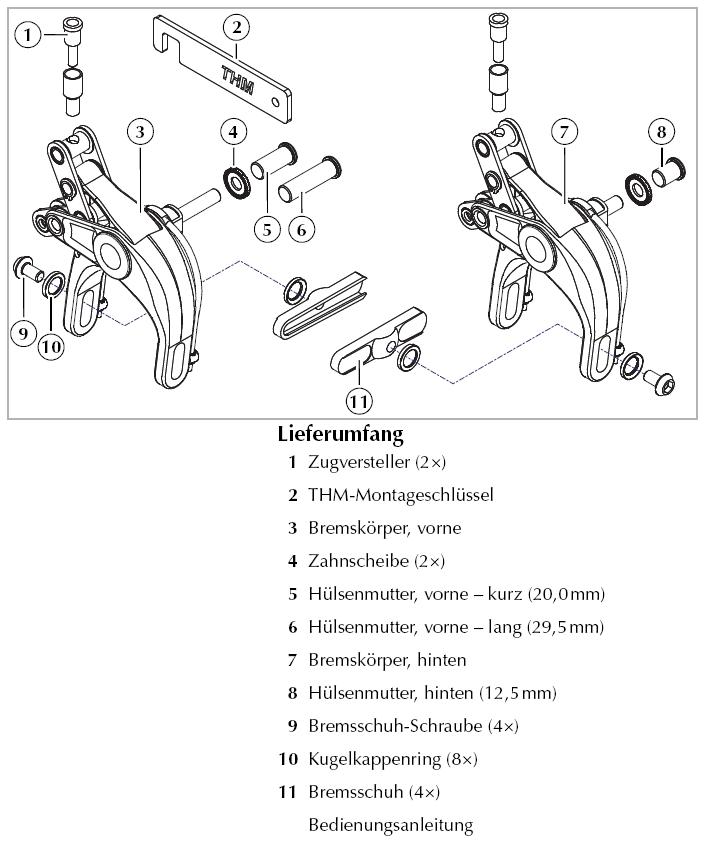 1
2
THM
3
4
5
6
7
8
9
10
11

Lieferumfang

1 Zugversteller (2×)

2 THM-Montageschlüssel

3 Bremskörper, vorne

4 Zahnscheibe (2×)

5 Hülsenmutter, vorne – kurz (20,0 mm)

6 Hülsenmutter, vorne – lang (29,5 mm)

7 Bremskörper, hinten

8 Hülsenmutter, hinten (12,5 mm)

9 Bremsschuh-Schraube (4×)

10 Kugelkappenring (8×)

11 Bremsschuh (4×)

Bedienungsanleitung